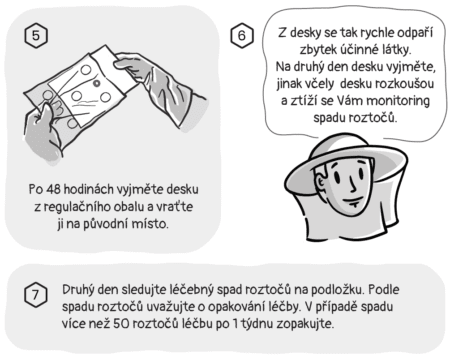 5

Po 48 hodinách vyjměte desku z regulačního obalu a vraťte ji na původní místo.

6

Z desky se tak rychle odpaří zbytek účinné látky. Na druhý den desku vyjměte, jinak včely desku rozkoušou a ztíží se Vám monitoring spadu roztočů.

7

Druhý den sledujte léčebný spad roztočů na podložku. Podle spadu roztočů uvažujte o opakování léčby. V případě spadu více než 50 roztočů léčbu po 1 týdnu zopakujte.