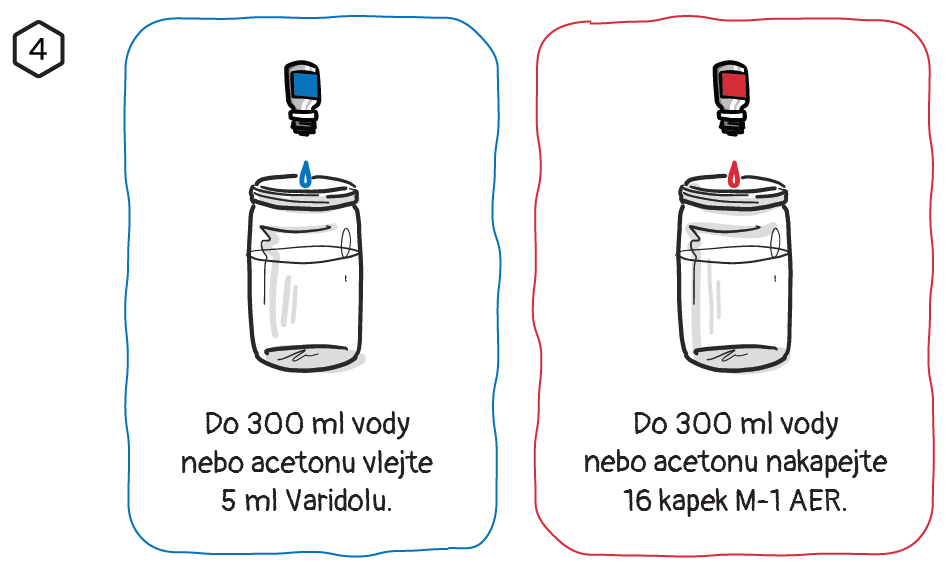 4

Do 300 ml vody nebo acetonu vlejte 5 ml Varidolu.

Do 300 ml vody nebo acetonu nakapejte 16 kapek M-1 AER.