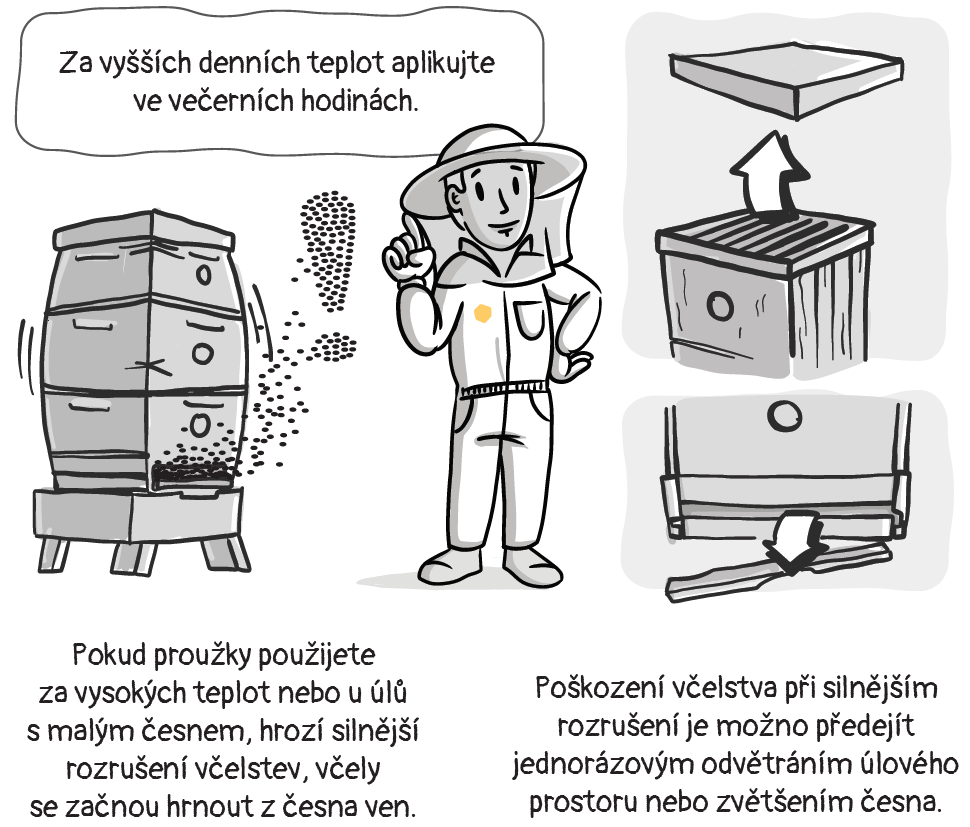 Za vyšších denních teplot aplikujte ve večerních hodinách.

Pokud proužky použijete za vysokých teplot nebo u úlů s malým česnem, hrozí silnější rozrušení včelstev, včely se začnou hrnout z česna ven.

Poškození včelstva při silnějším rozrušení je možno předejít jednorázovým odvětráním úlového prostoru nebo zvětšením česna.