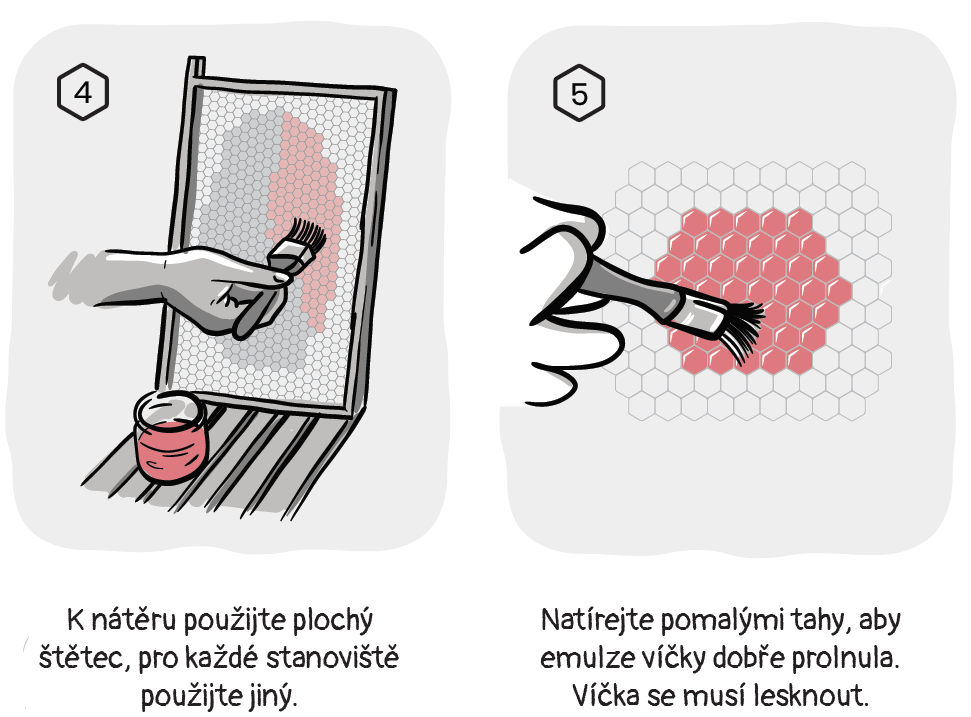 4

K nátěru použijte plochý štětec, pro každé stanoviště použijte jiný.

5

Natírejte pomalými tahy, aby emulze víčky dobře prolnula. Víčka se musí lesknout.